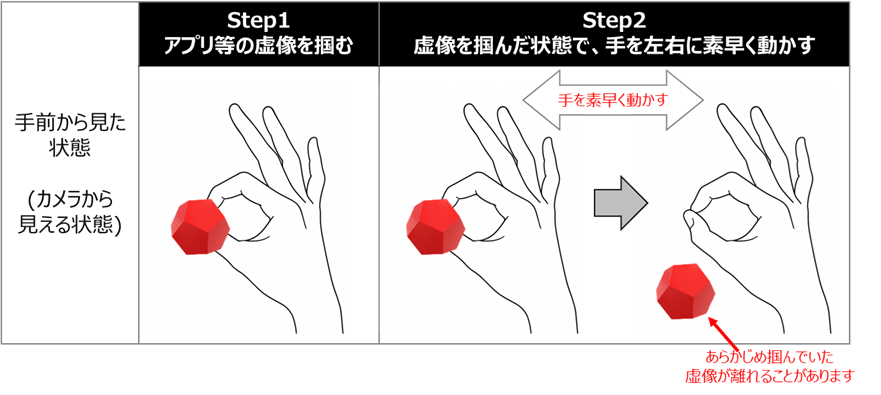 | | Step1 アプリ等の虚像を掴む | Step2 虚像を掴んだ状態で、手を左右に素早く動かす |
|---|---|---|
| 手前から見た状態 (カメラから見える状態) | | 手を素早く動かす |

あらかじめ掴んでいた虚像が離れることがあります